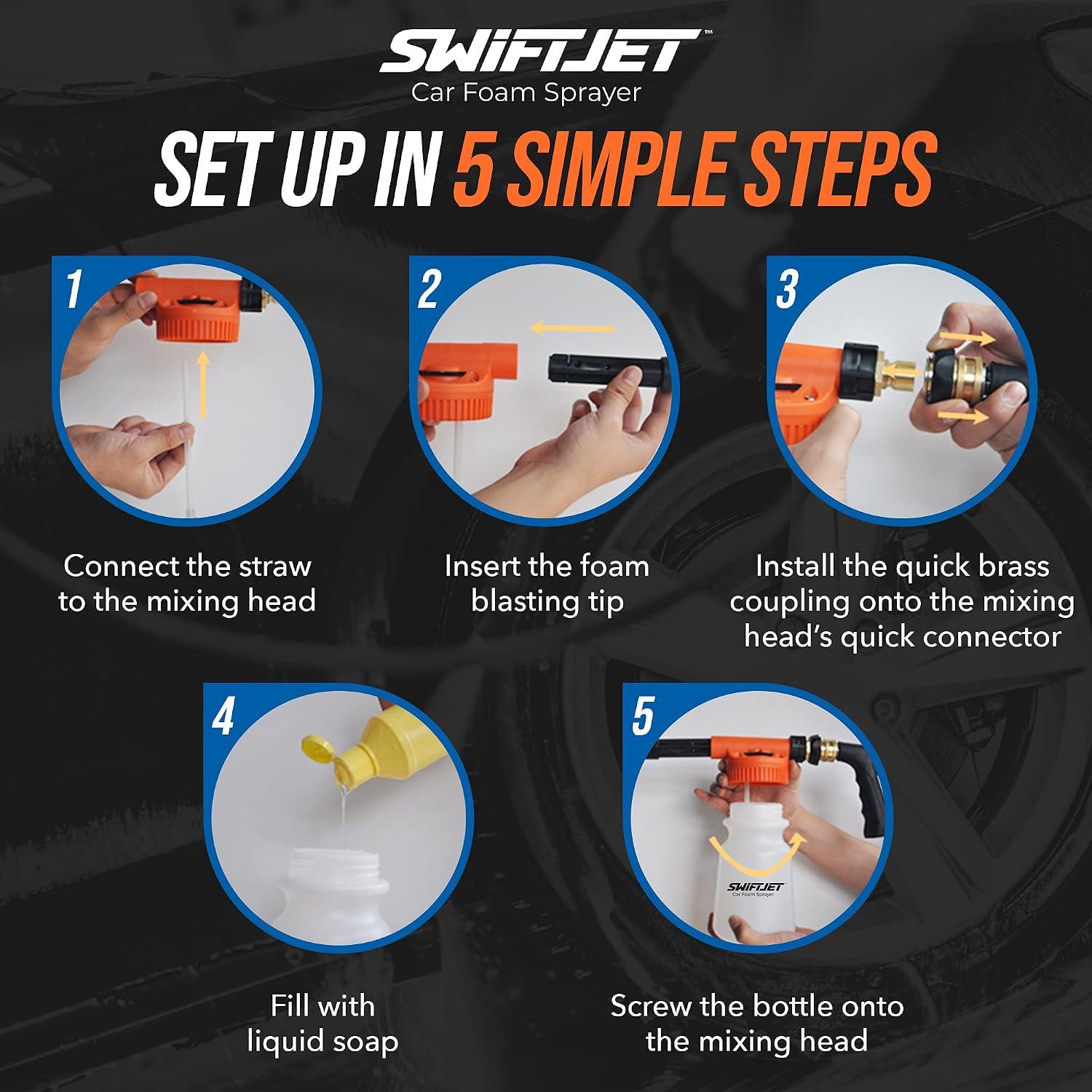 SWIFTJET™
Car Foam Sprayer

SET UP IN 5 SIMPLE STEPS

1

Connect the straw to the mixing head

2

Insert the foam blasting tip

3

Install the quick brass coupling onto the mixing head's quick connector

4

Fill with liquid soap

5

SWIFTJET
Car Foam Sprayer

Screw the bottle onto the mixing head