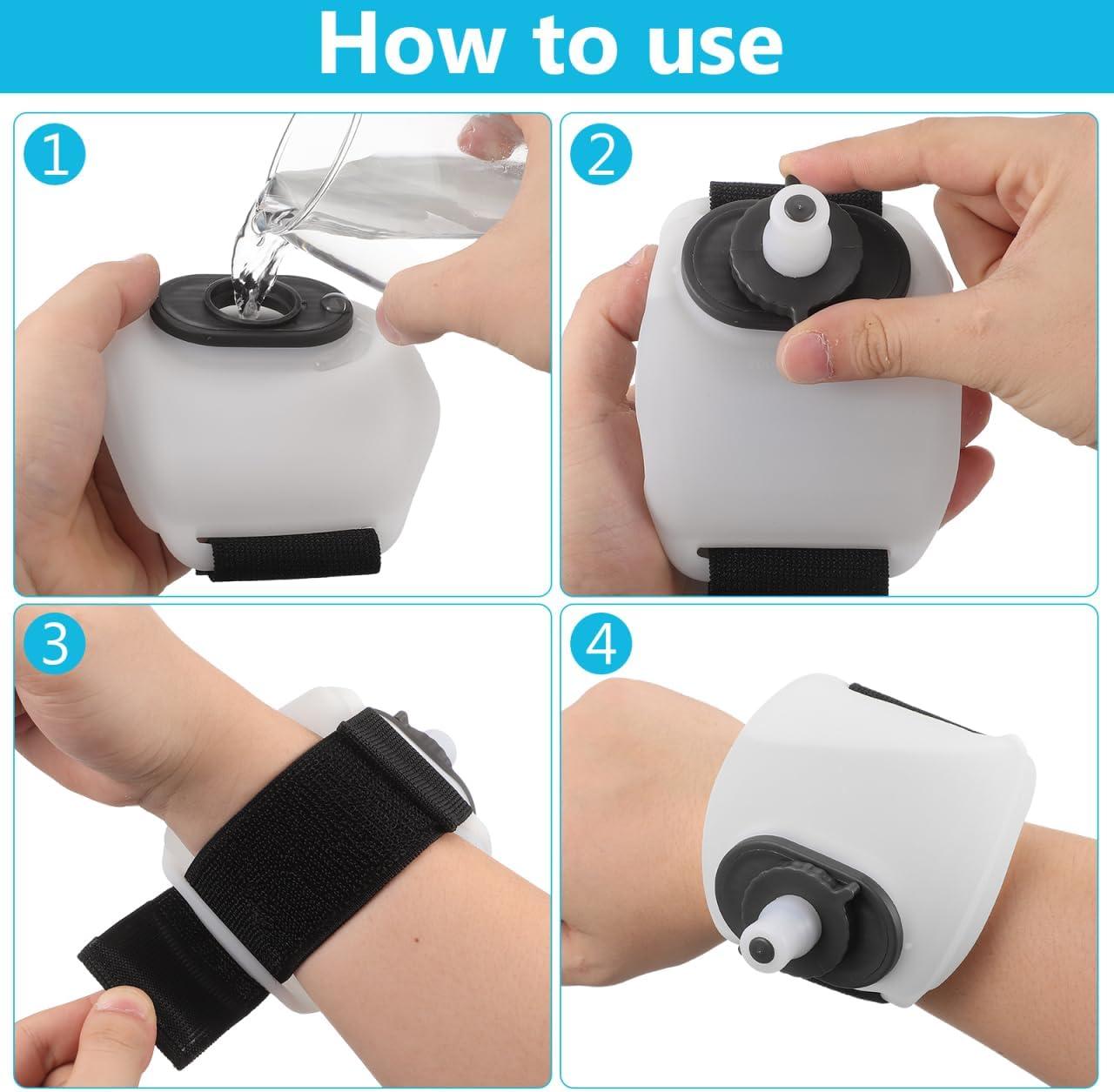 How to use

1

2

3

4